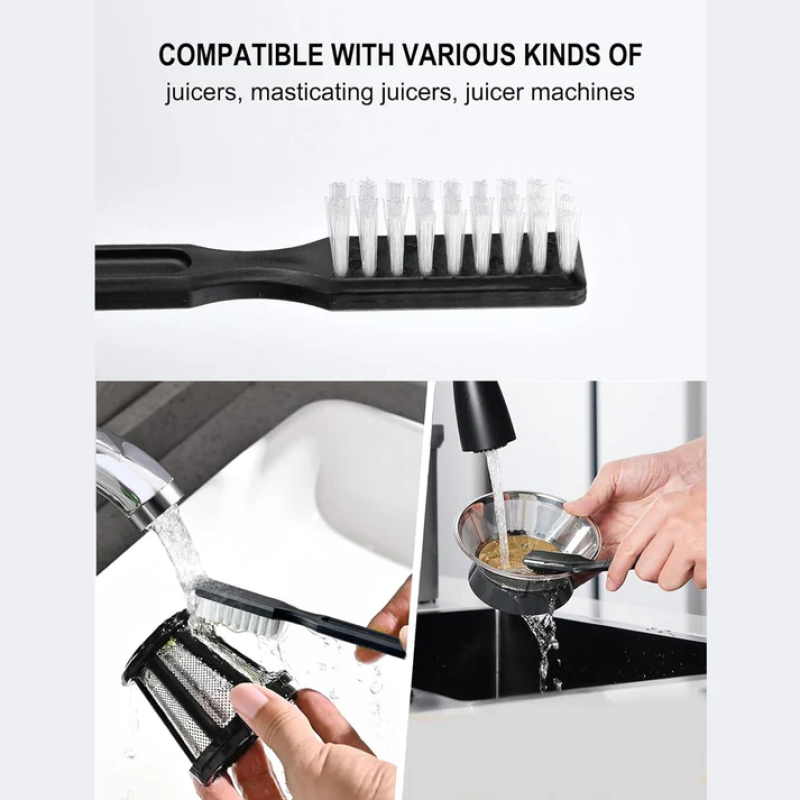 COMPATIBLE WITH VARIOUS KINDS OF
juicers, masticating juicers, juicer machines